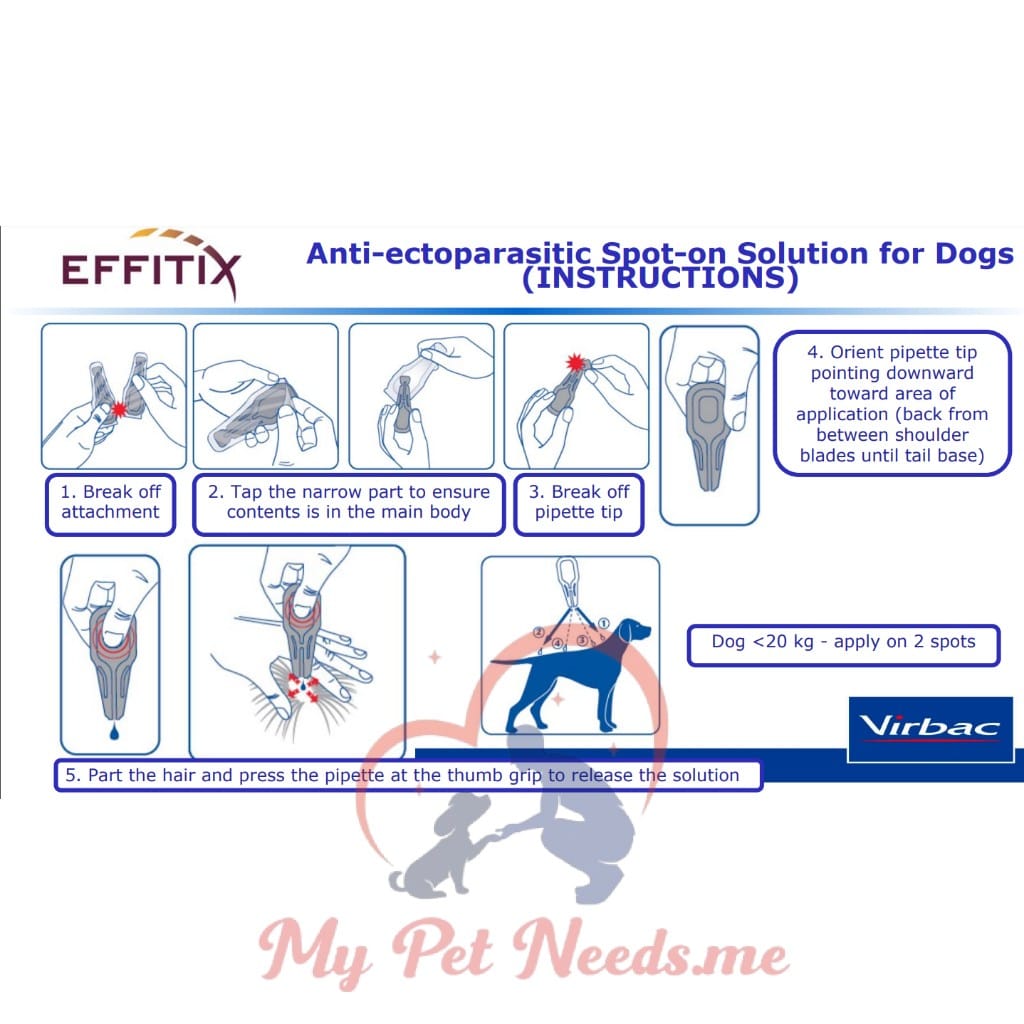 EFFITIX

Anti-ectoparasitic Spot-on Solution for Dogs (INSTRUCTIONS)

1. Break off attachment

2. Tap the narrow part to ensure contents is in the main body

3. Break off pipette tip

4. Orient pipette tip pointing downward toward area of application (back from between shoulder blades until tail base)

② ④ ③ ①

Dog <20 kg - apply on 2 spots

Virbac

5. Part the hair and press the pipette at the thumb grip to release the solution

My Pet Needs.me